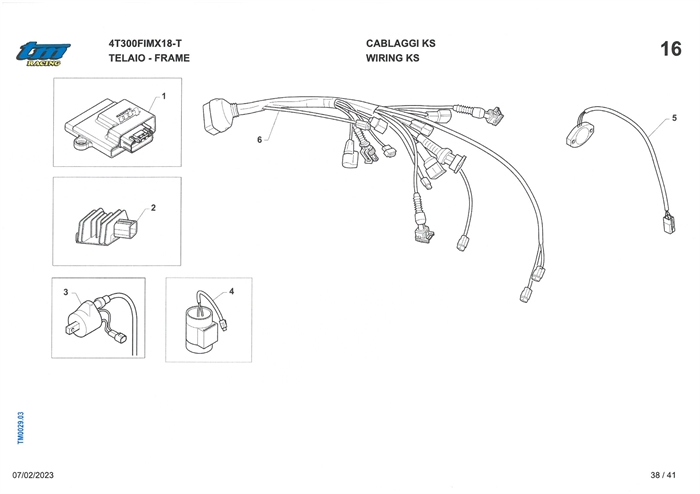 tm RACING

4T300FIMX18-T
TELAIO - FRAME

CABLAGGI KS
WIRING KS

16

1

2

3

4

5

6

TM0029.03

07/02/2023

38 / 41